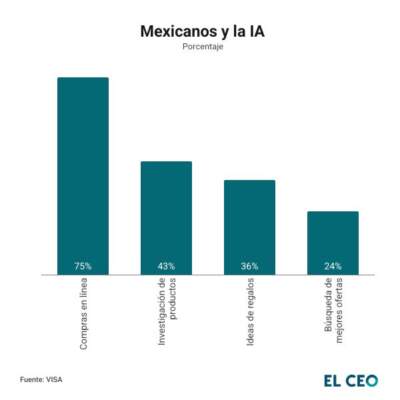 Mexicanos y la IA
Porcentaje

75%
43%
36%
24%

Compras en línea
Investigación de productos
Ideas de regalos
Búsqueda de mejores ofertas

Fuente: VISA

EL CEO